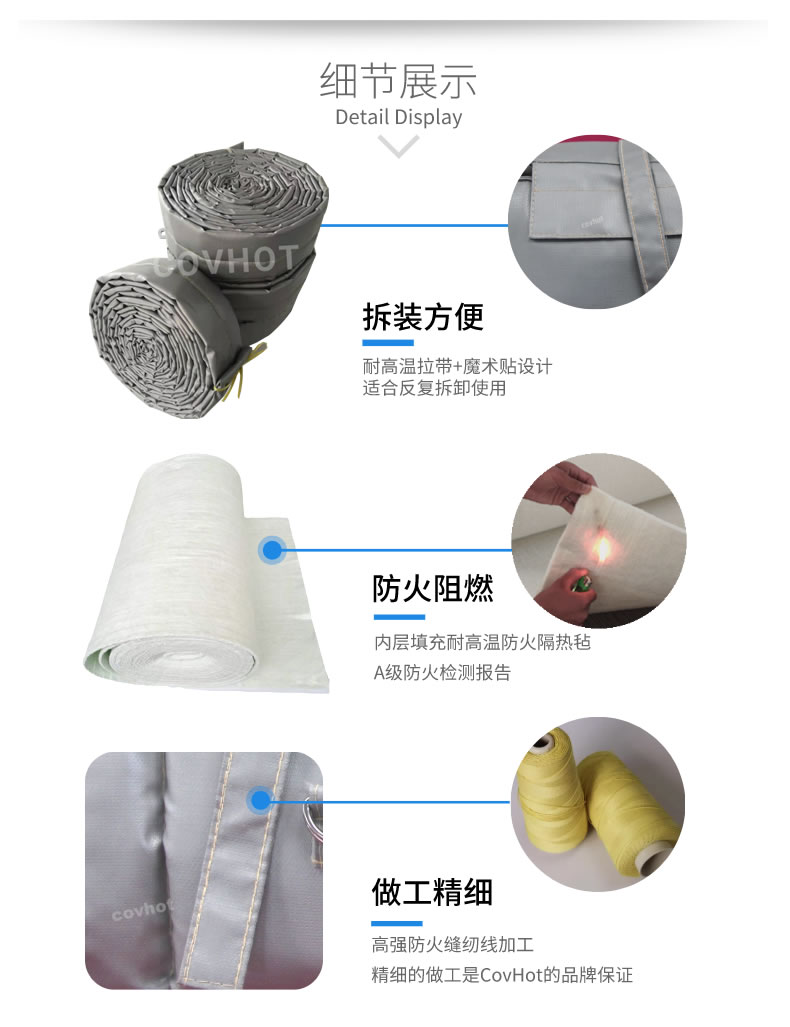 细节展示
Detail Display

COVHOT

covhot

拆装方便
耐高温拉带+魔术贴设计
适合反复拆卸使用

防火阻燃
内层填充耐高温防火隔热毡
A级防火检测报告

covhot

做工精细
高强防火缝纫线加工
精细的做工是CovHot的品牌保证